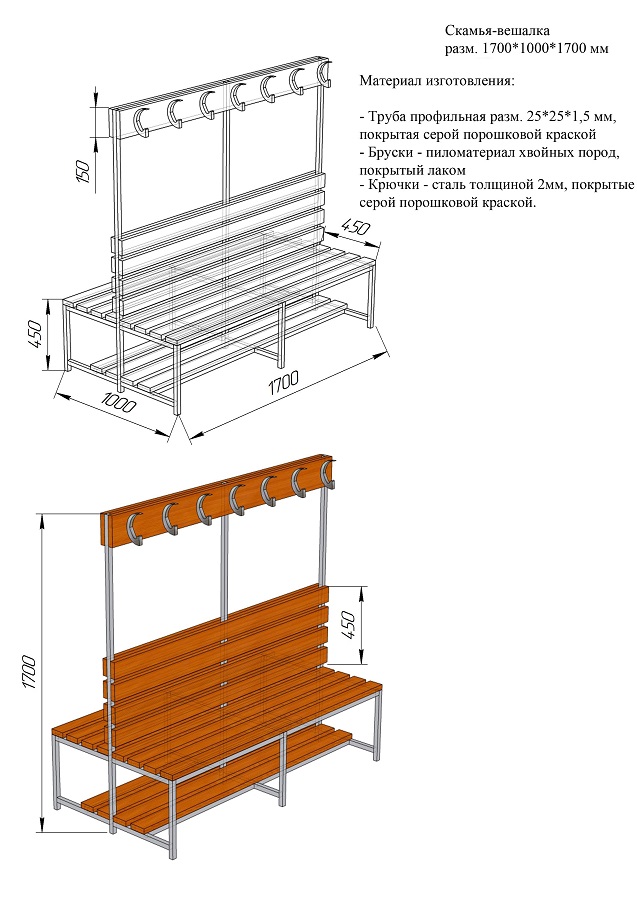 Скамья-вешалка
разм. 1700*1000*1700 мм

Материал изготовления:

- Труба профильная разм. 25*25*1,5 мм, покрытая серой порошковой краской
- Бруски - пиломатериал хвойных пород, покрытый лаком
- Крючки - сталь толщиной 2мм, покрытые серой порошковой краской.

150
450
450
1000
1700

1700
450